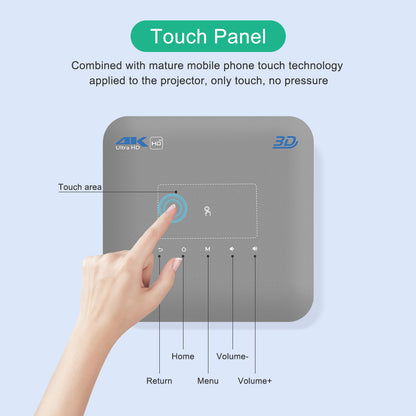 Touch Panel

Combined with mature mobile phone touch technology applied to the projector, only touch, no pressure

4K Ultra HD HD

3D

Touch area

M

Home

Volume-

Return

Menu

Volume+